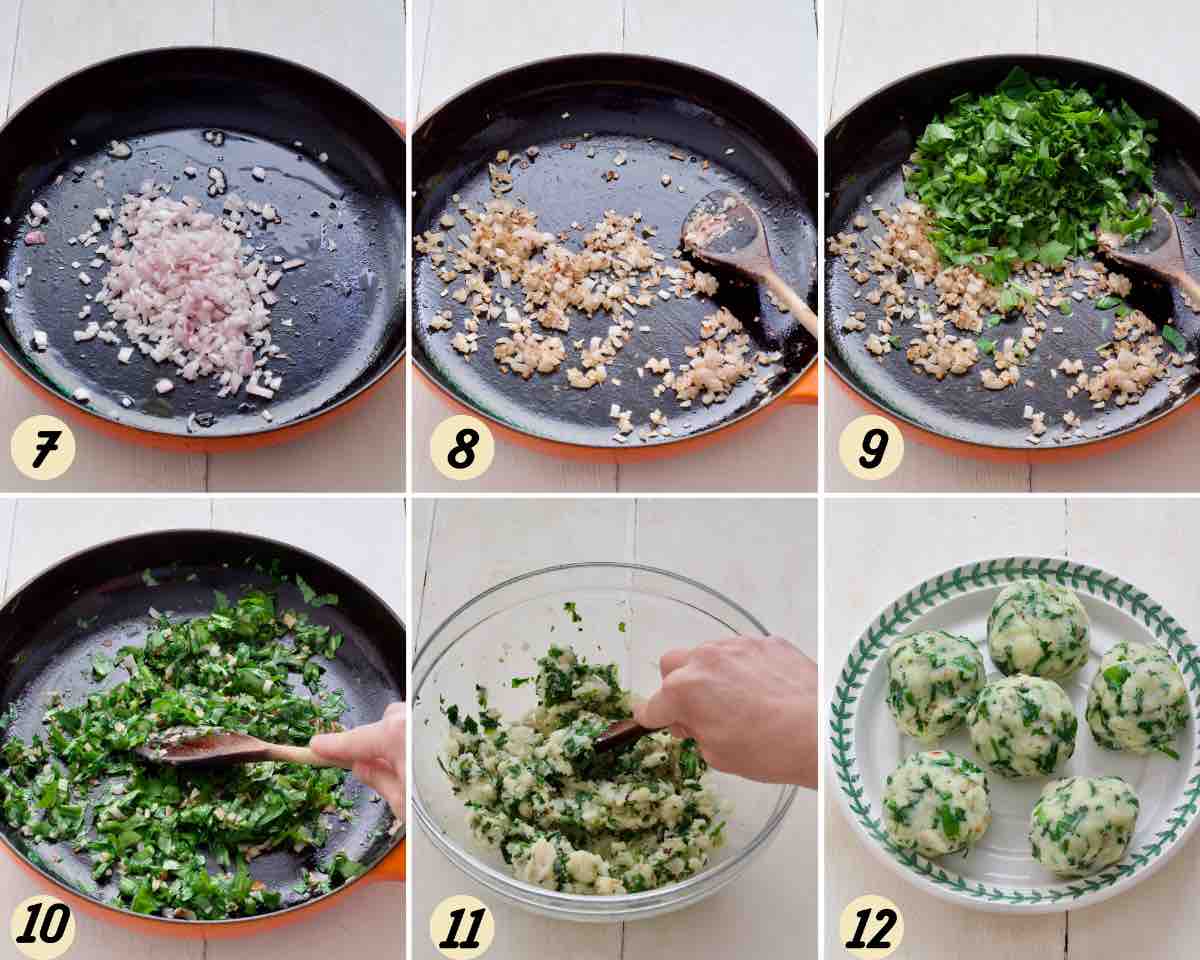 7

8

9

10

11

12