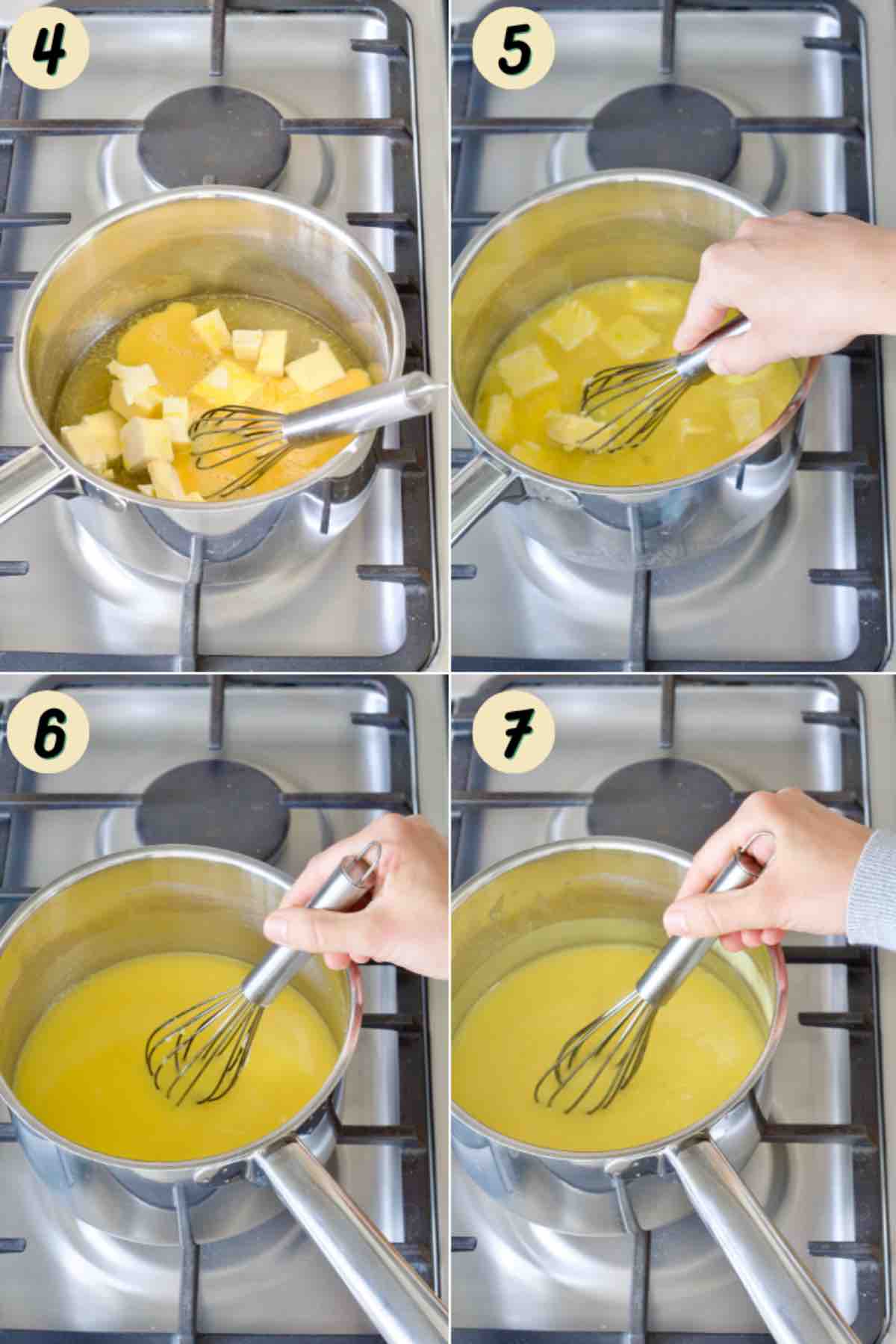 4

5

6

7