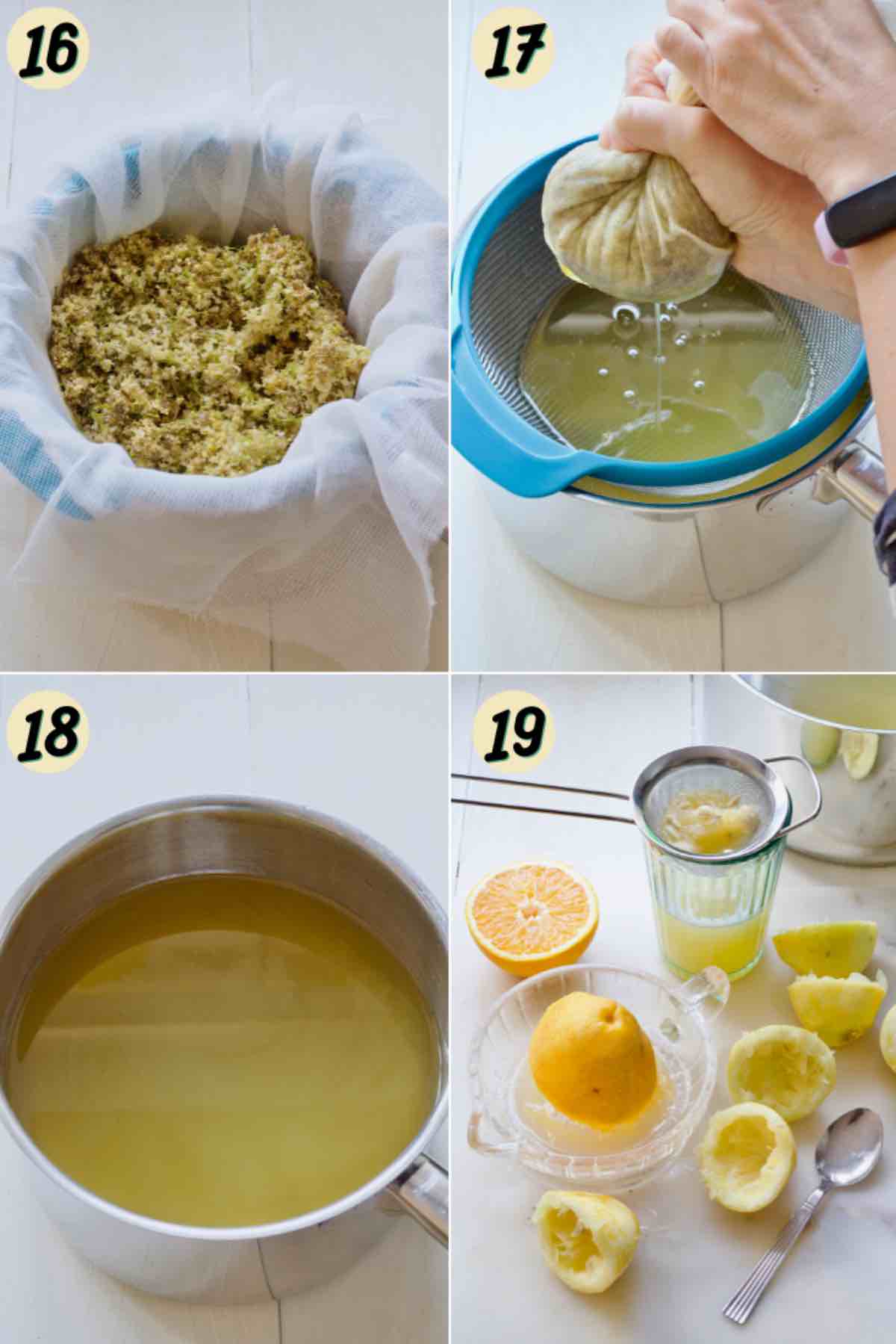 16

17

18

19