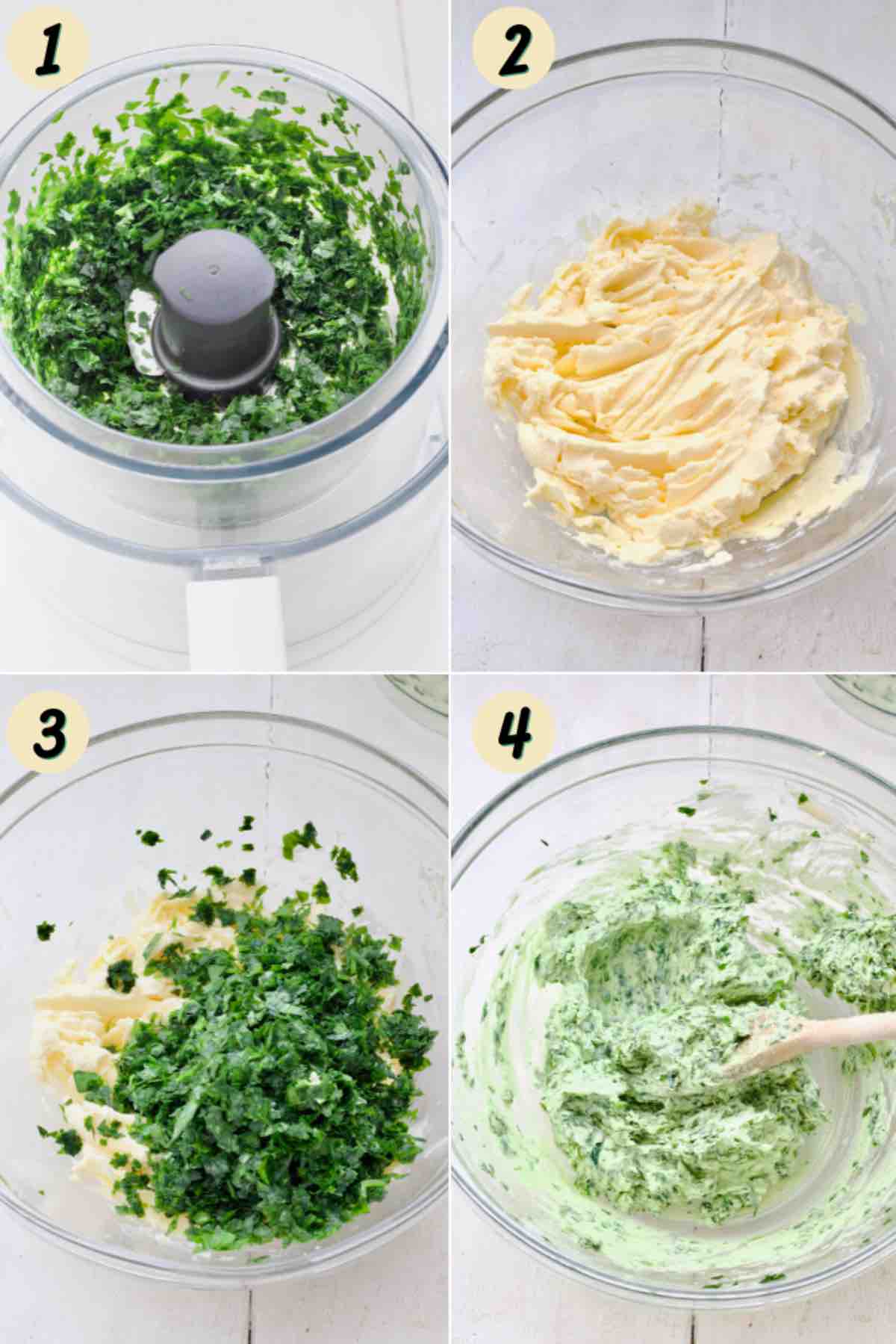 1

2

3

4