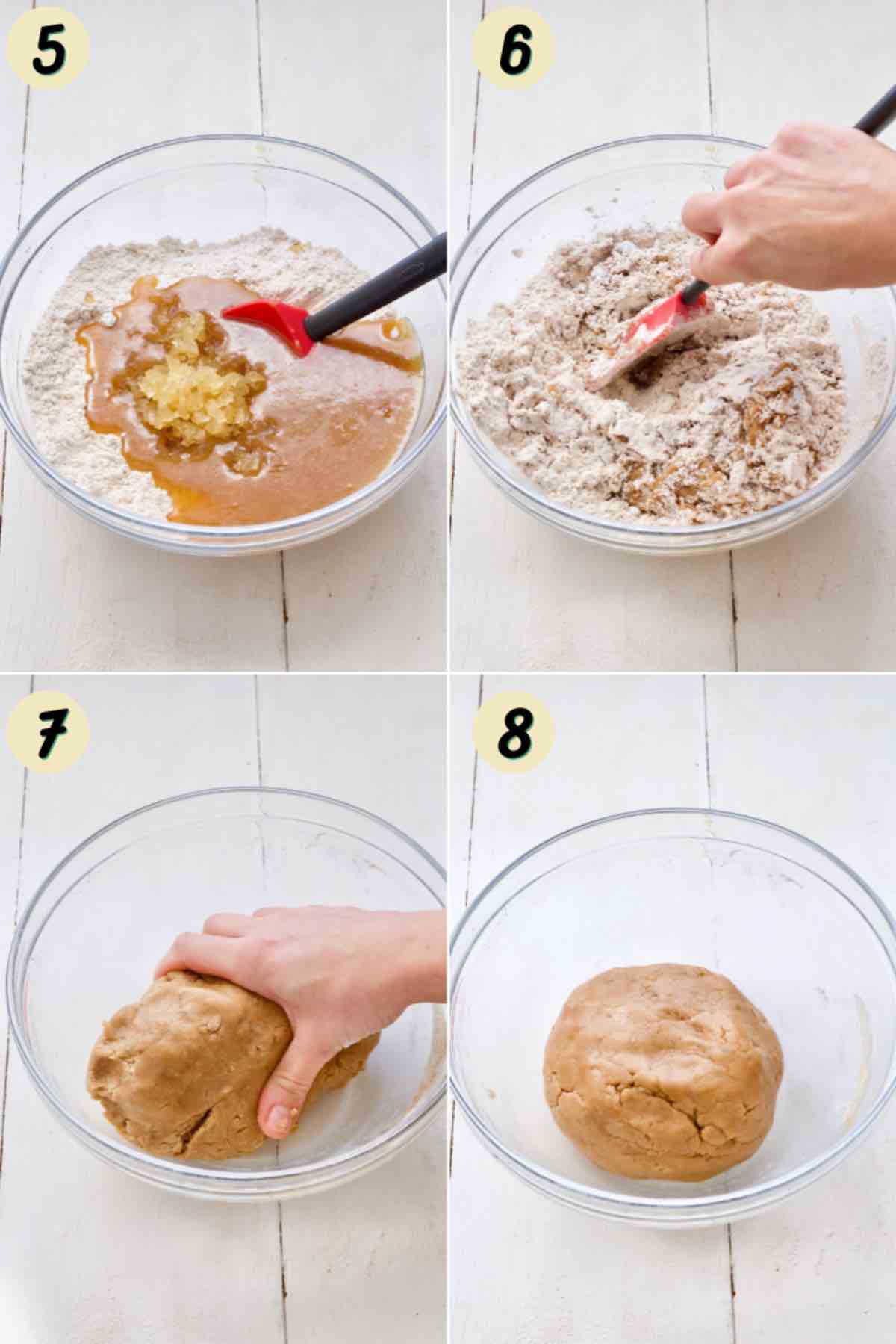 5

6

7

8