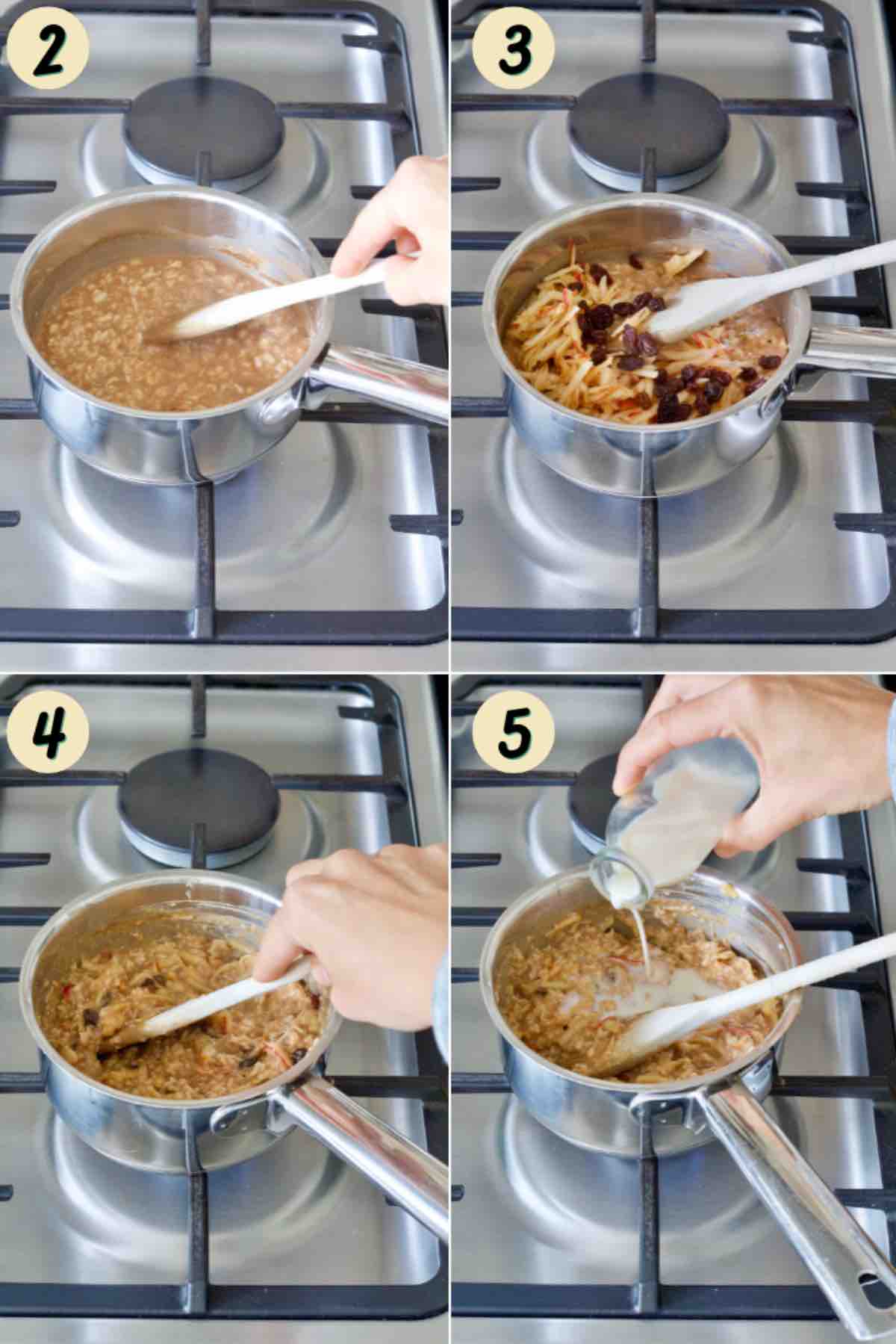 2

3

4

5