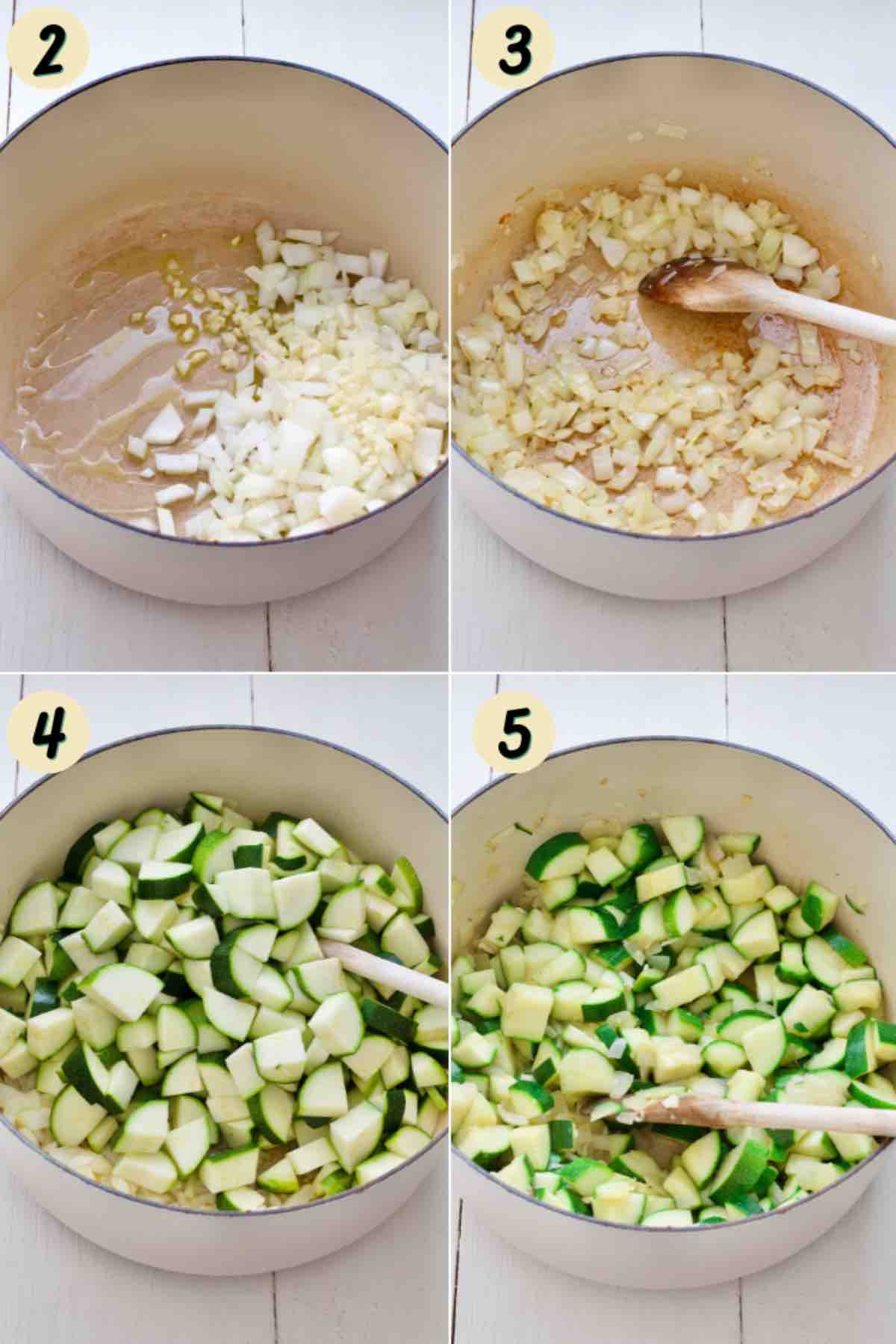 2

3

4

5