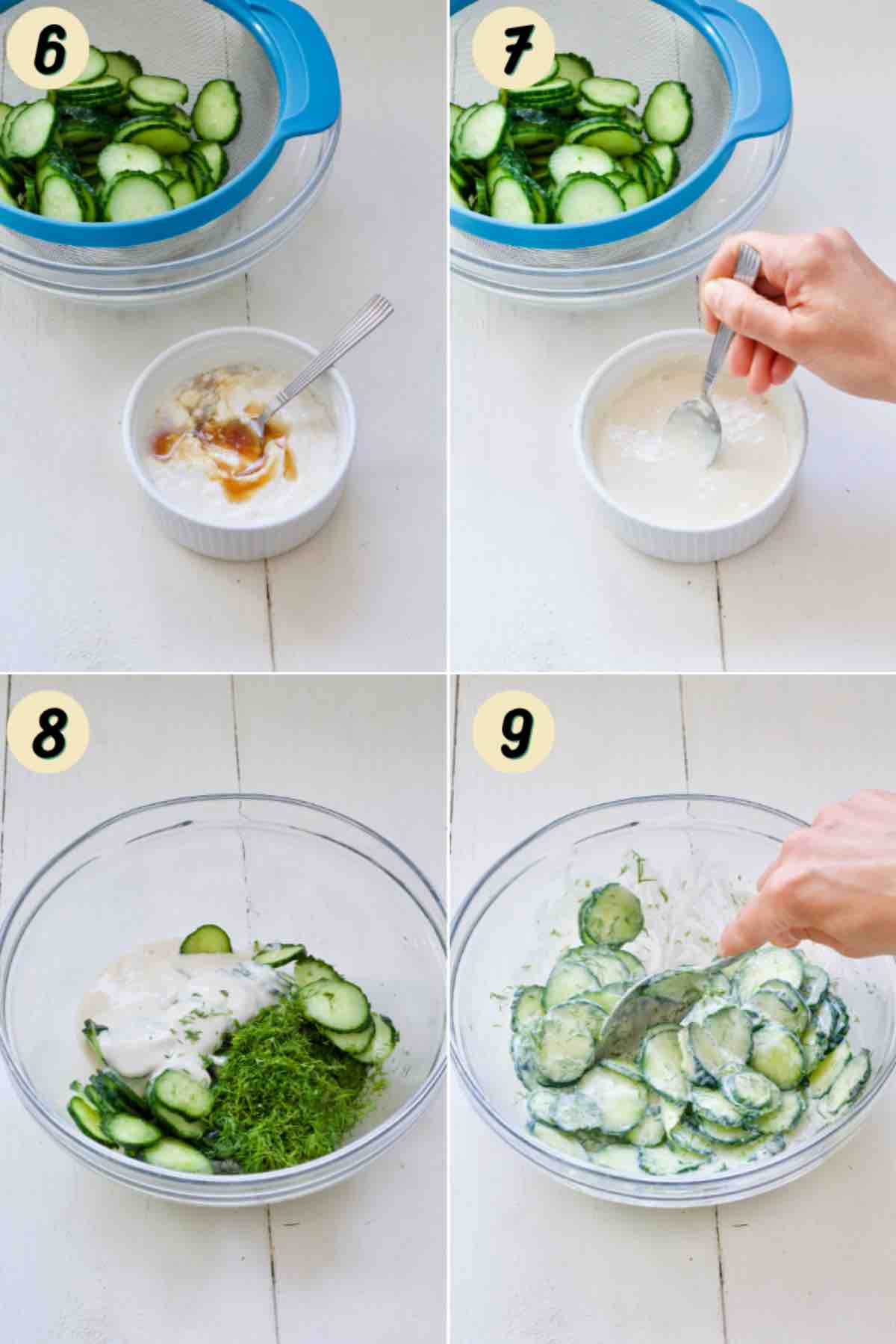 6

7

8

9