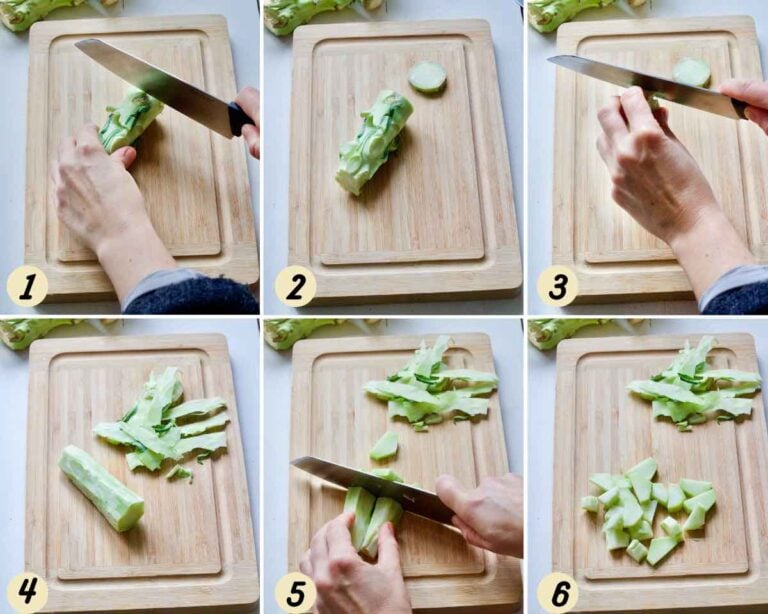 1
2
3
4
5
6