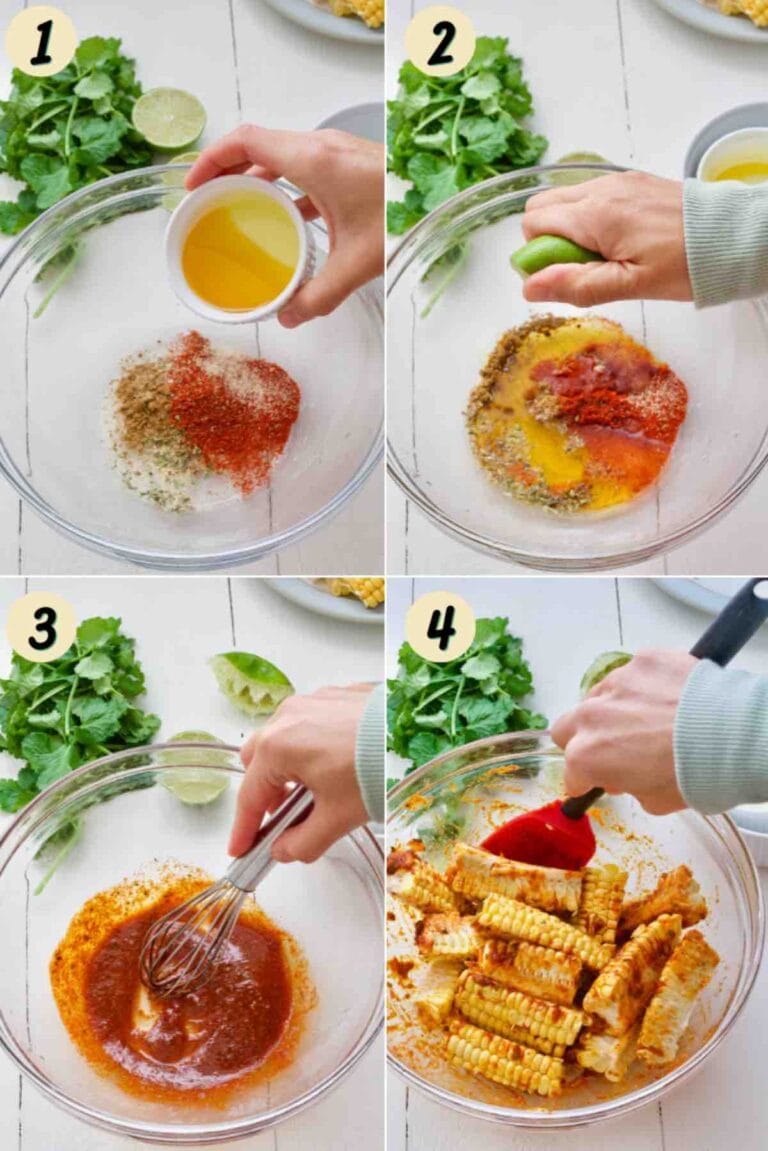 1
2
3
4