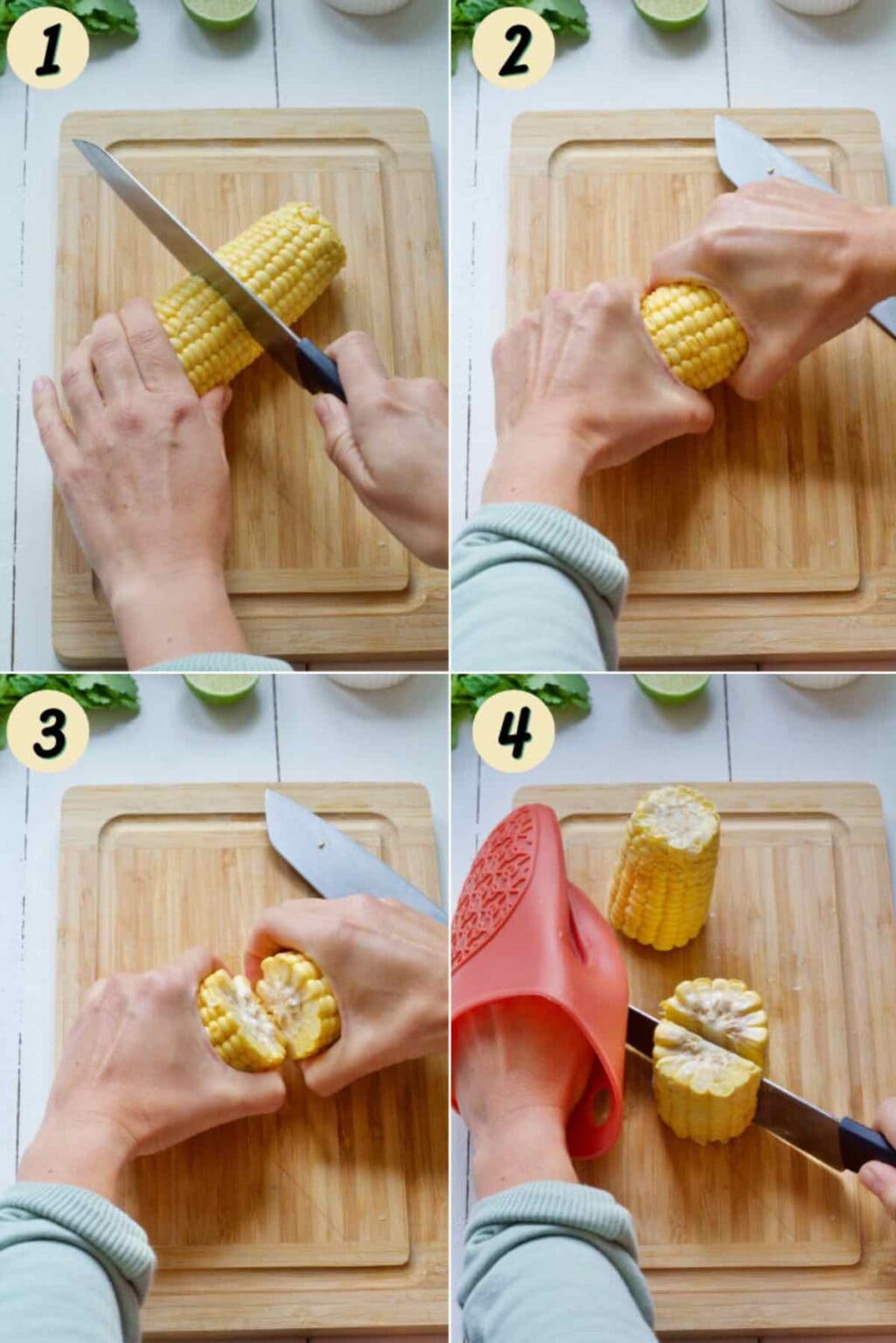 1

2

3

4