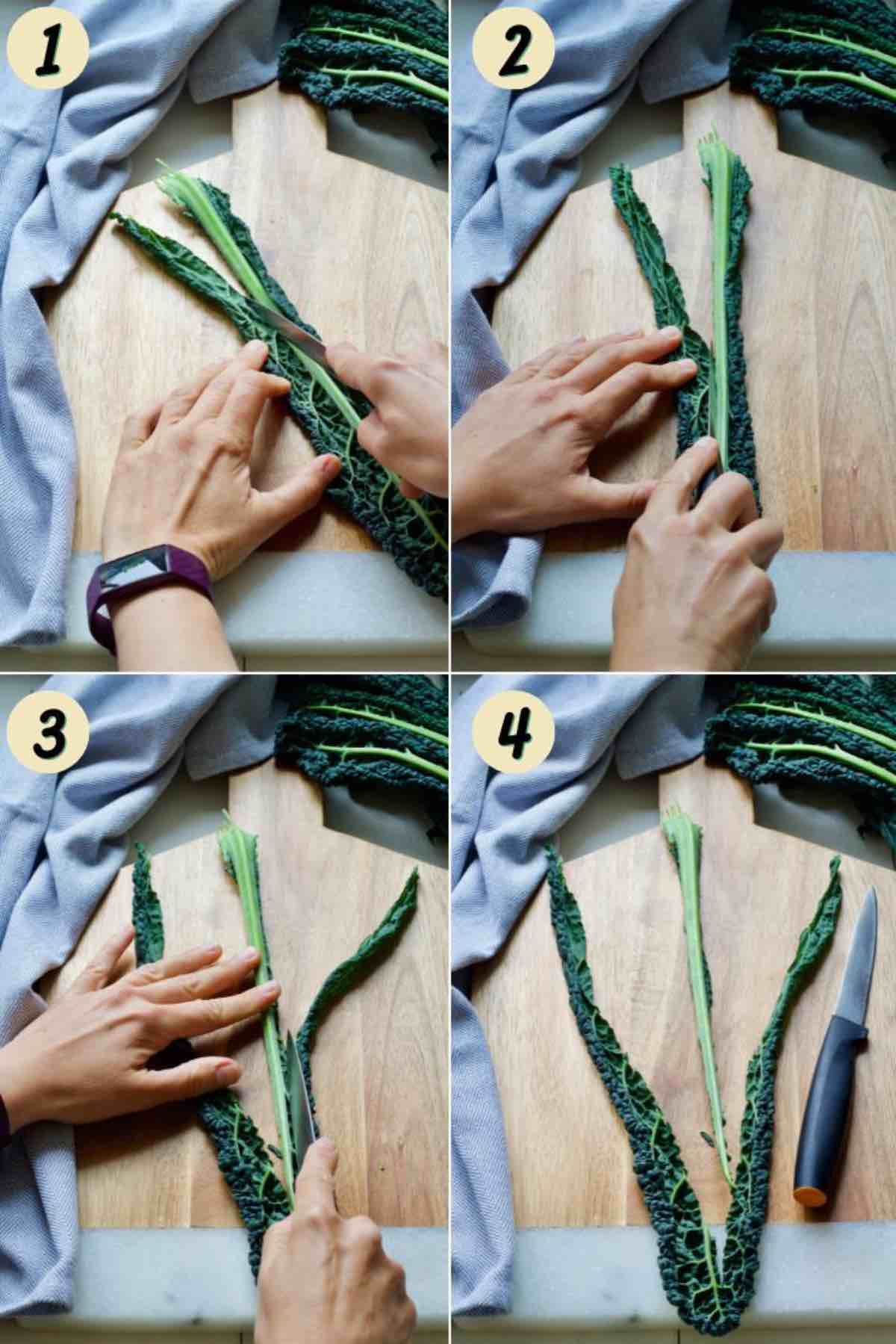 1

2

3

4