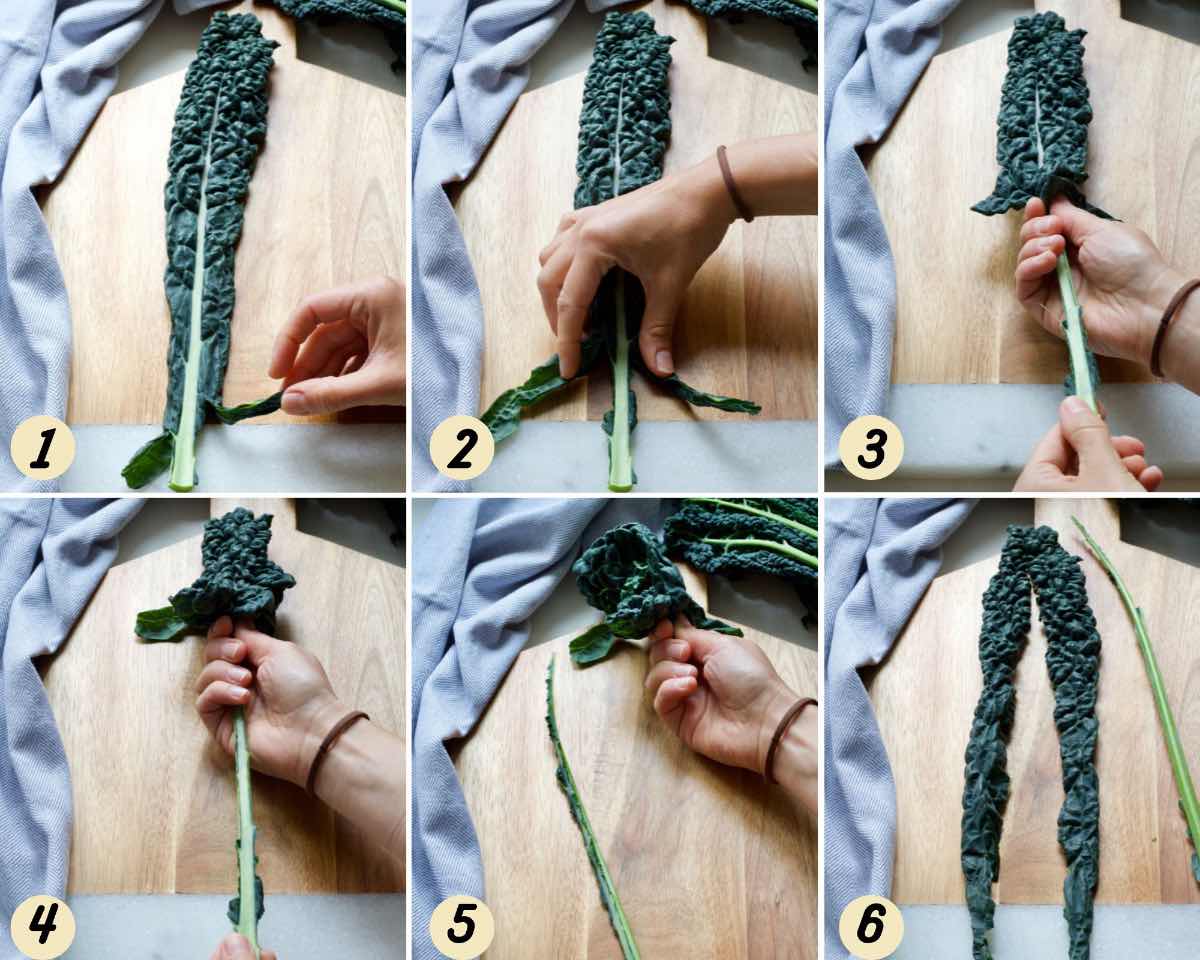 1
2
3
4
5
6