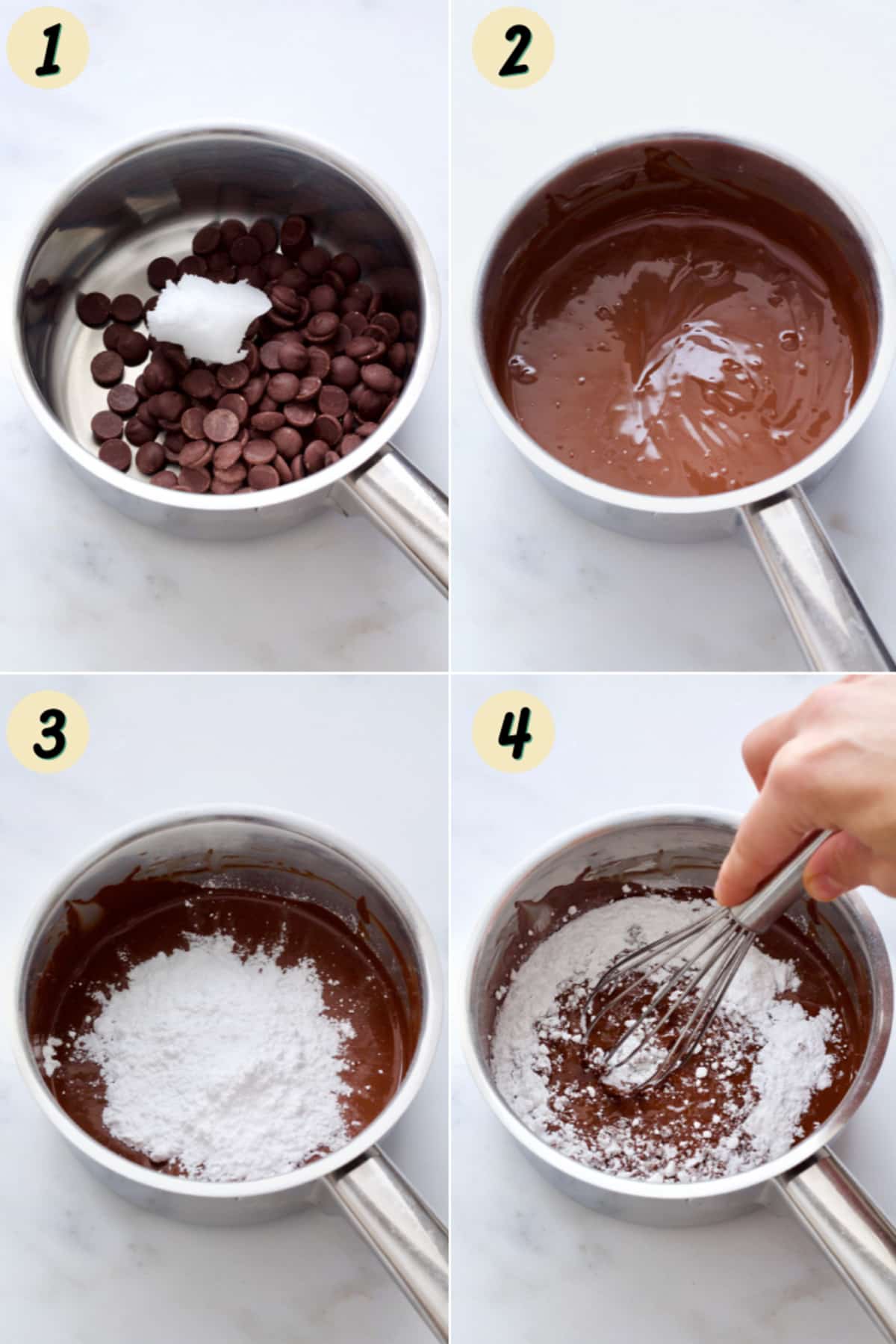 1

2

3

4