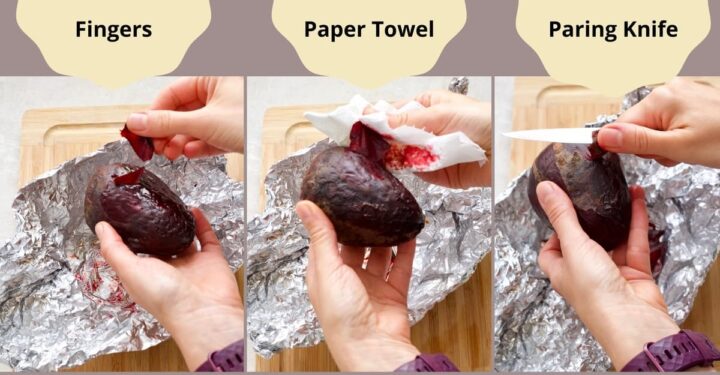 Fingers

Paper Towel

Paring Knife