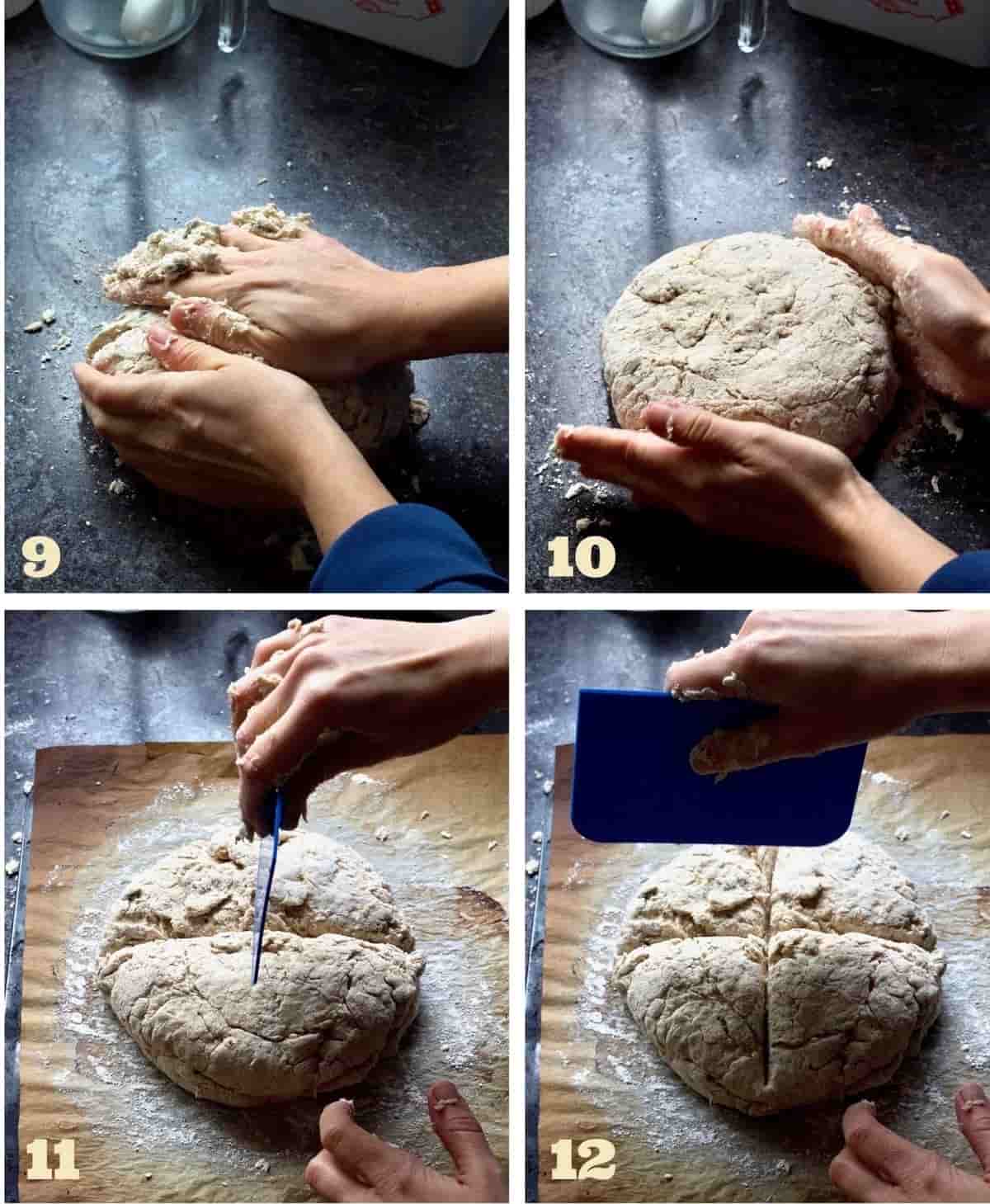 9

10

11

12