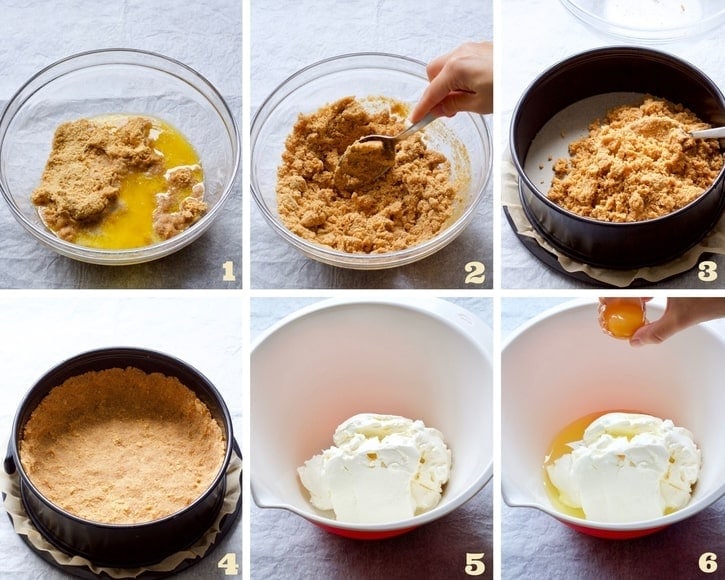 1
2
3
4
5
6