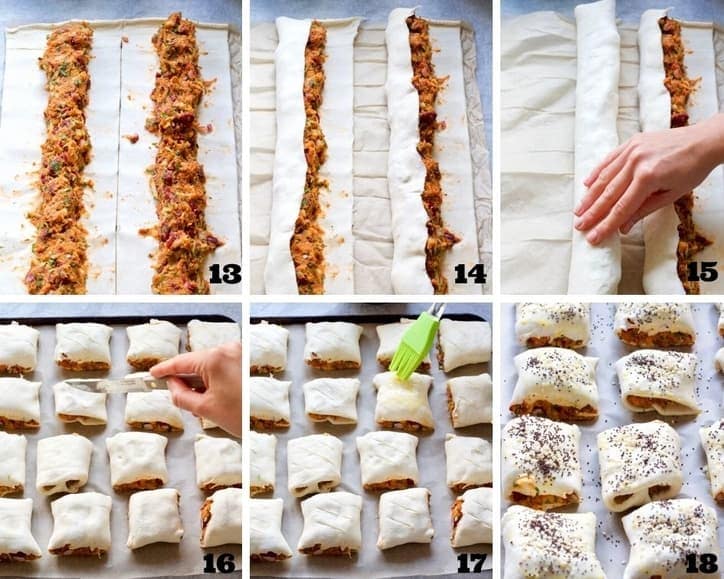 13
14
15
16
17
18