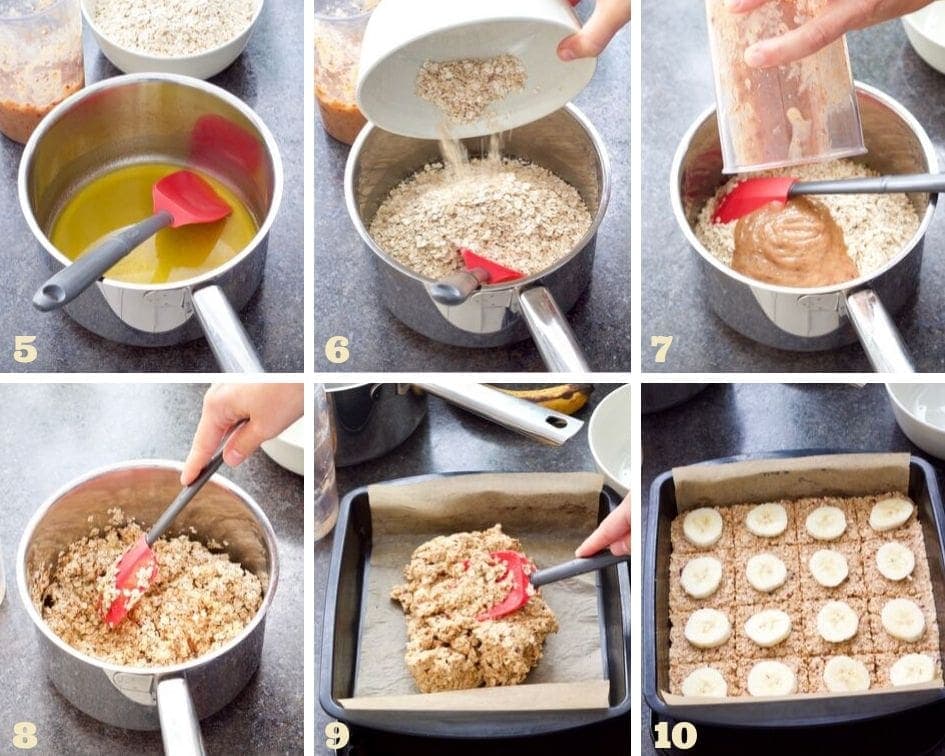 5

6

7

8

9

10